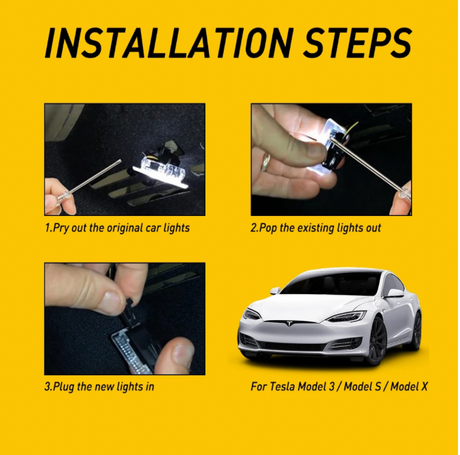 INSTALLATION STEPS

1.Pry out the original car lights

2.Pop the existing lights out

3.Plug the new lights in

For Tesla Model 3 / Model S / Model X