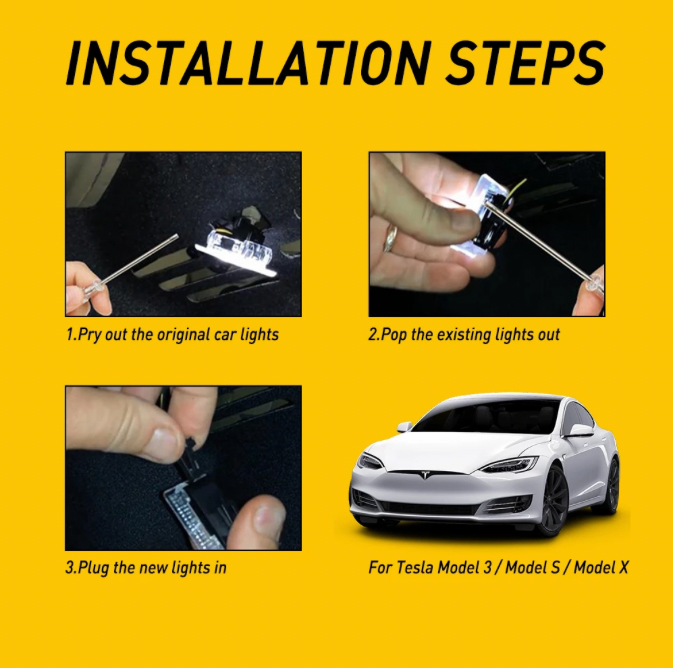 INSTALLATION STEPS

1.Pry out the original car lights

2.Pop the existing lights out

3.Plug the new lights in

For Tesla Model 3 / Model S / Model X