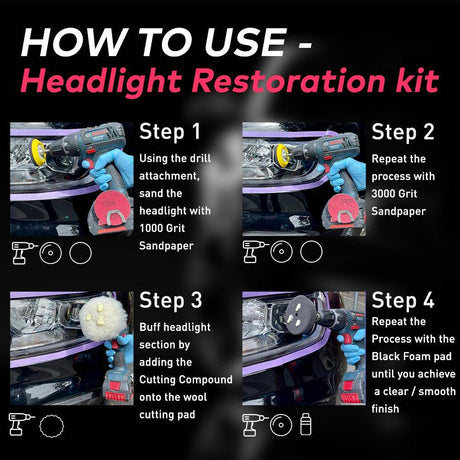 HOW TO USE -
Headlight Restoration kit

Step 1
Using the drill attachment, sand the headlight with 1000 Grit Sandpaper

Step 2
Repeat the process with 3000 Grit Sandpaper

Step 3
Buff headlight section by adding the Cutting Compound onto the wool cutting pad

Step 4
Repeat the Process with the Black Foam pad until you achieve a clear / smooth finish